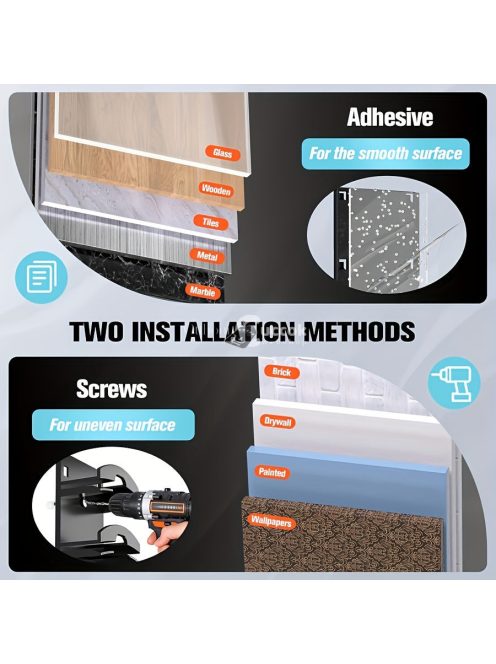 Adhesive

For the smooth surface

Glass

Wooden

Tiles

Metal

Marble

TWO INSTALLATION METHODS

Screws

For uneven surface

Brick

Drywall

Painted

Wallpapers