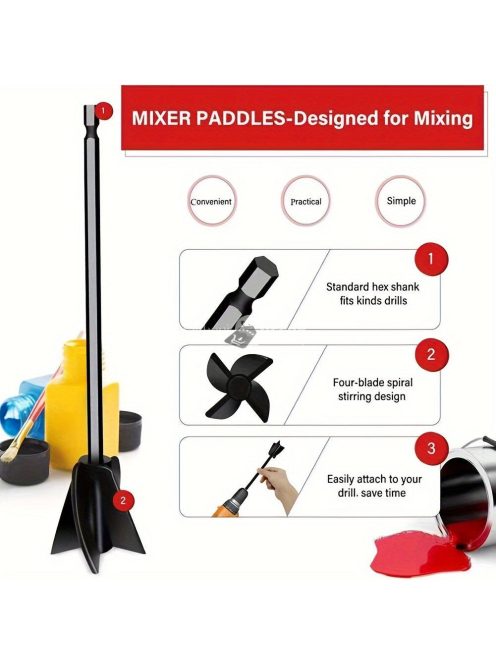 1

MIXER PADDLES-Designed for Mixing

Convenient

Practical

Simple

1

Standard hex shank fits kinds drills

2

Four-blade spiral stirring design

3

Easily attach to your drill. save time

2