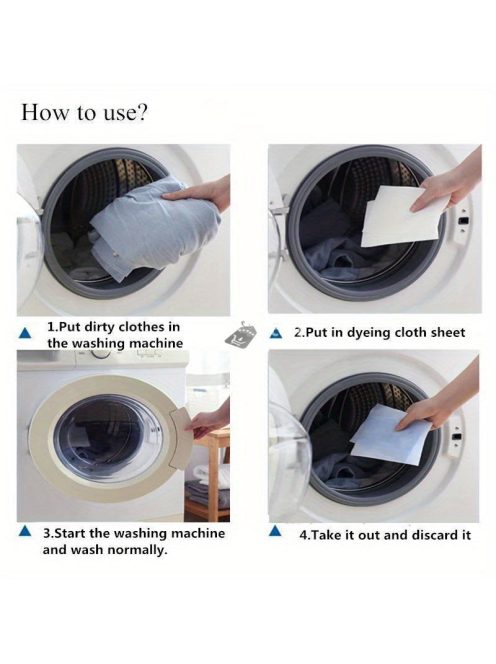 How to use?

1.Put dirty clothes in the washing machine

2.Put in dyeing cloth sheet

3.Start the washing machine and wash normally.

4.Take it out and discard it