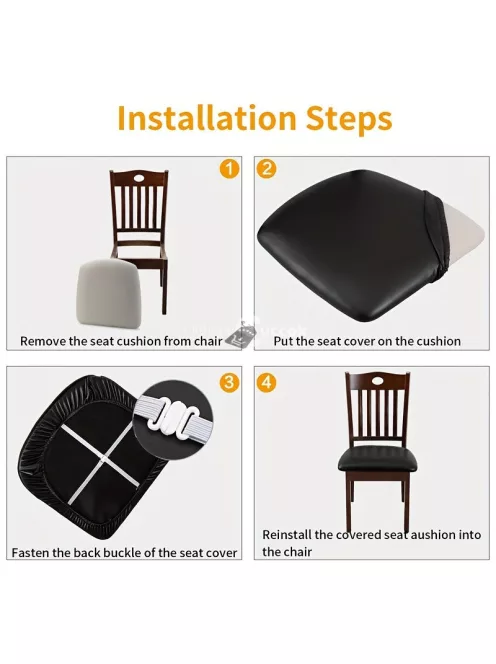 Installation Steps

1

Remove the seat cushion from chair

2

Put the seat cover on the cushion

3

Fasten the back buckle of the seat cover

4

Reinstall the covered seat aushion into the chair