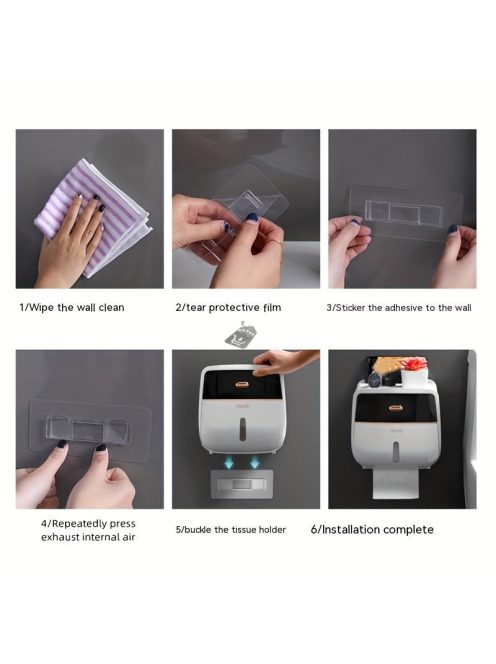 1/Wipe the wall clean

2/tear protective film

3/Sticker the adhesive to the wall

4/Repeatedly press exhaust internal air

5/buckle the tissue holder

6/Installation complete