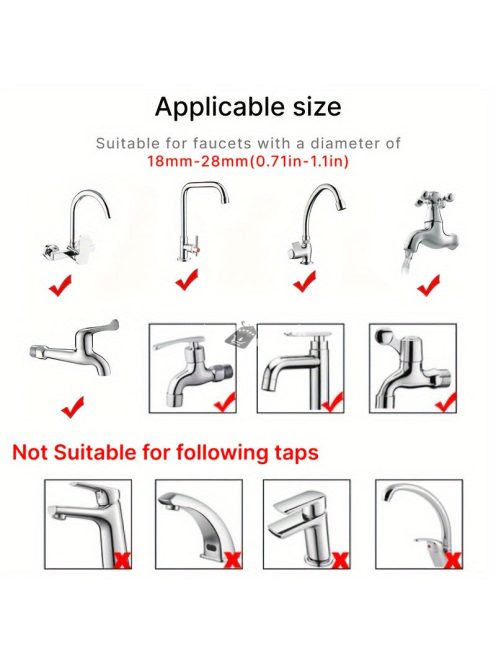 Applicable size

Suitable for faucets with a diameter of
18mm-28mm(0.71in-1.1in)

Not Suitable for following taps