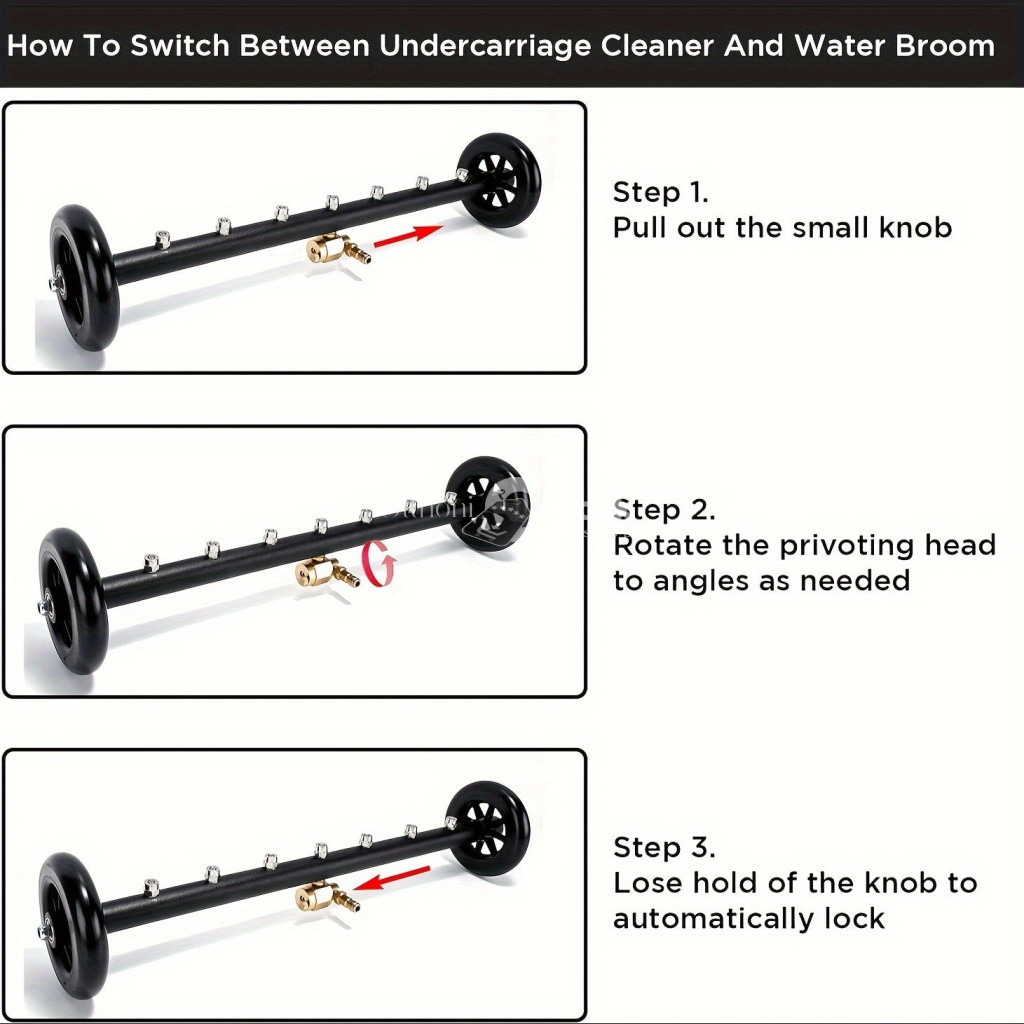 How To Switch Between Undercarriage Cleaner And Water Broom

Step 1.
Pull out the small knob

Step 2.
Rotate the privoting head to angles as needed

Step 3.
Lose hold of the knob to automatically lock