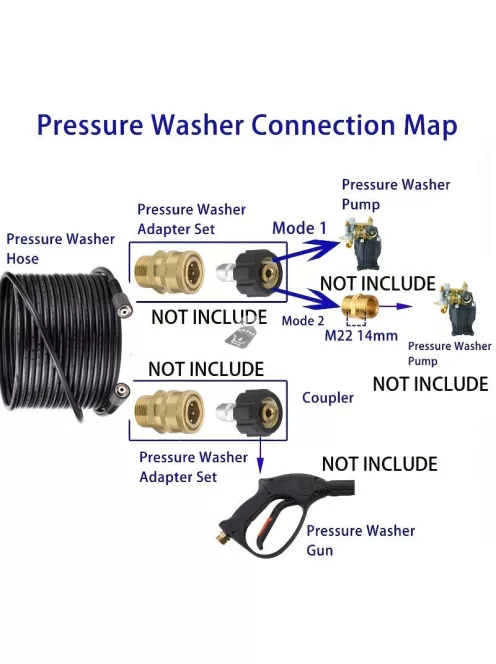 Pressure Washer Connection Map

Pressure Washer Hose

Pressure Washer Adapter Set

Mode 1

Pressure Washer Pump

NOT INCLUDE

NOT INCLUDE

Mode 2

M22 14mm

Pressure Washer Pump

NOT INCLUDE

NOT INCLUDE

Coupler

Pressure Washer Adapter Set

NOT INCLUDE

Pressure Washer Gun