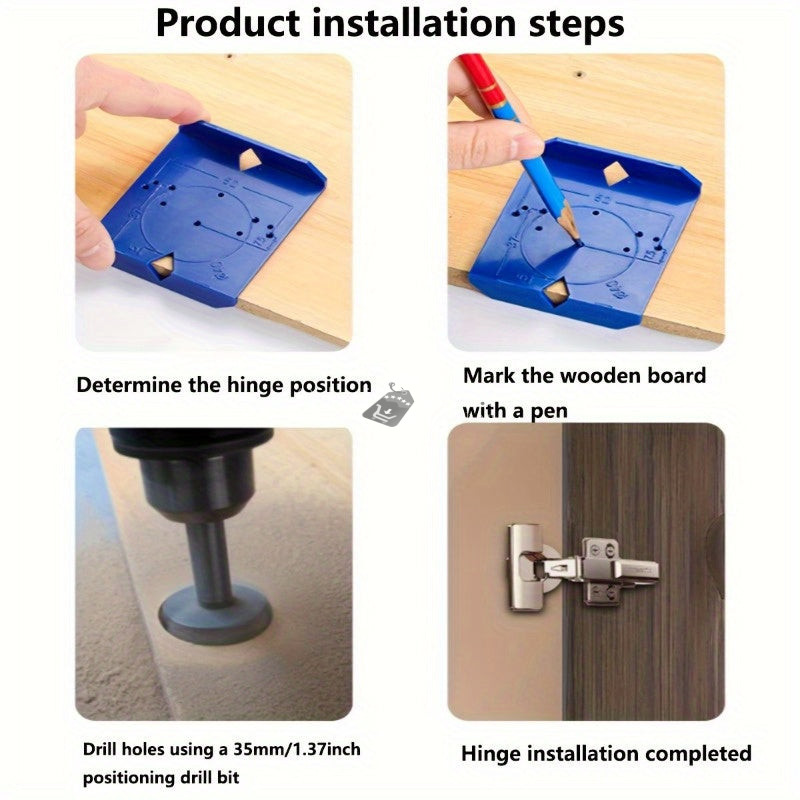 Product installation steps

Determine the hinge position

Mark the wooden board with a pen

Drill holes using a 35mm/1.37inch positioning drill bit

Hinge installation completed