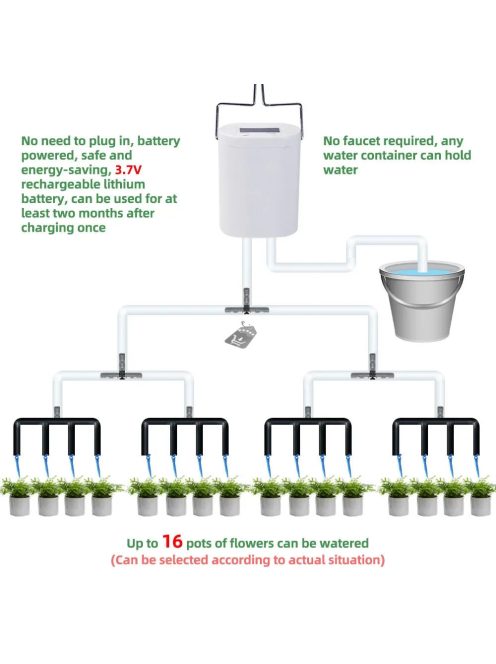 No need to plug in, battery powered, safe and energy-saving, 3.7V rechargeable lithium battery, can be used for at least two months after charging once

No faucet required, any water container can hold water

Up to 16 pots of flowers can be watered
(Can be selected according to actual situation)