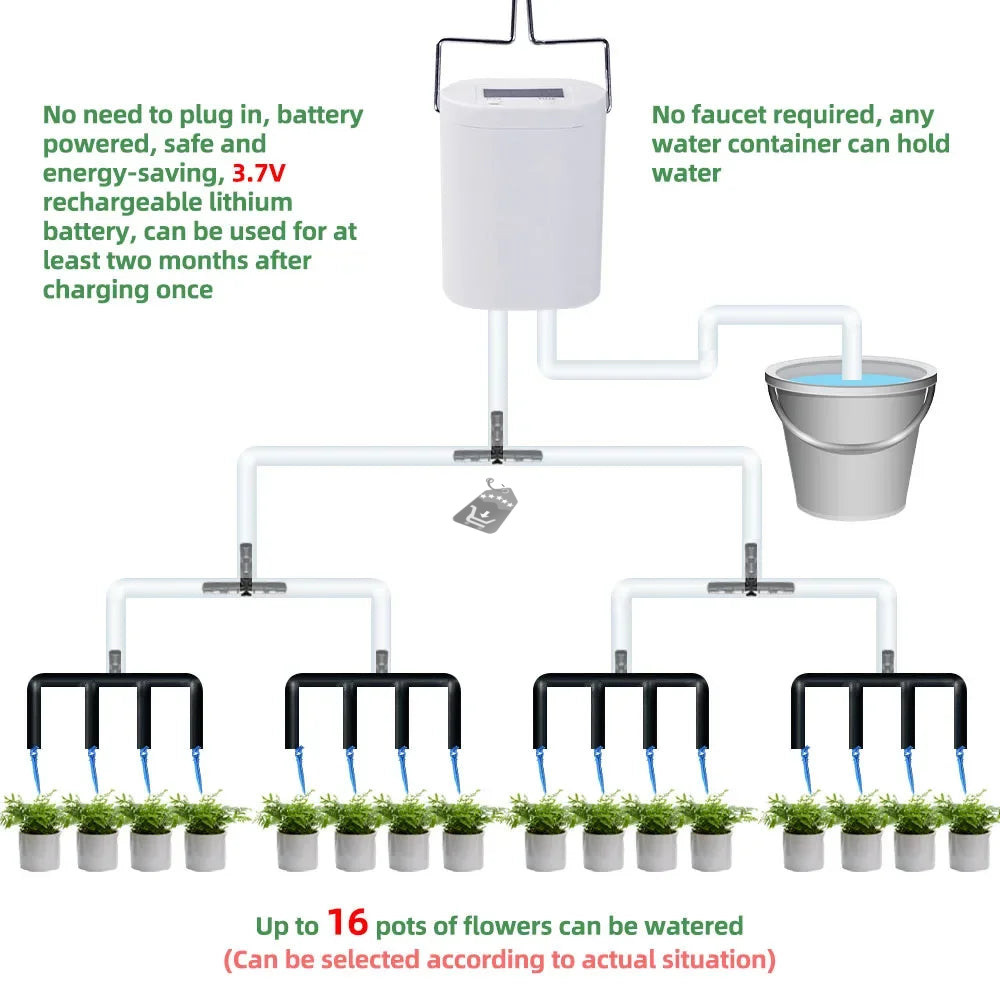 No need to plug in, battery powered, safe and energy-saving, 3.7V rechargeable lithium battery, can be used for at least two months after charging once

No faucet required, any water container can hold water

Up to 16 pots of flowers can be watered
(Can be selected according to actual situation)