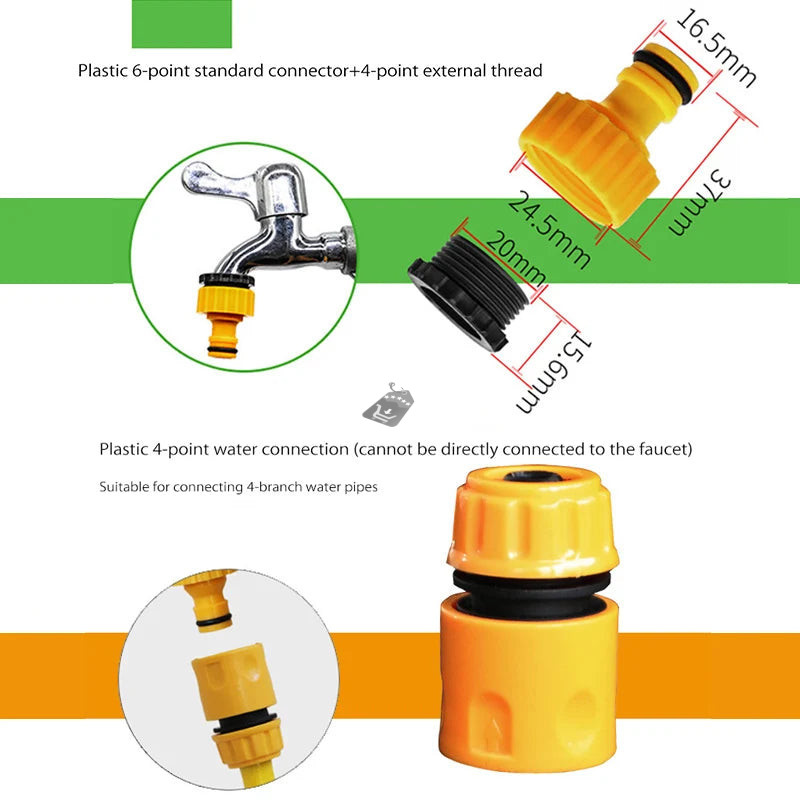 Plastic 6-point standard connector+4-point external thread

16.5mm

37mm

24.5mm

20mm

15.6mm

Plastic 4-point water connection (cannot be directly connected to the faucet)

Suitable for connecting 4-branch water pipes