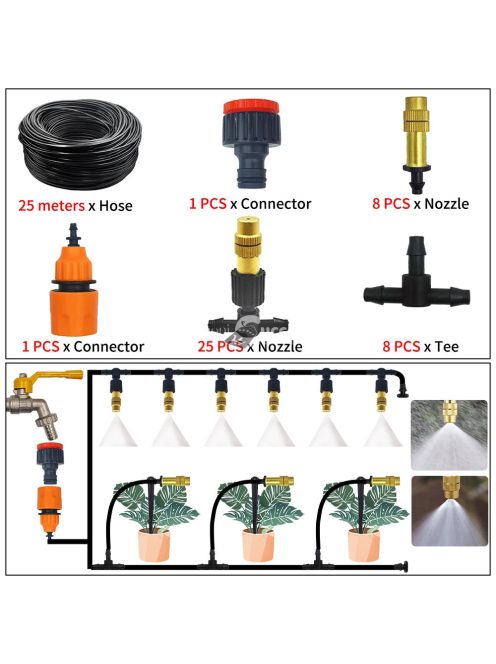 25 meters x Hose

1 PCS x Connector

8 PCS x Nozzle

1 PCS x Connector

25 PCS x Nozzle

8 PCS x Tee