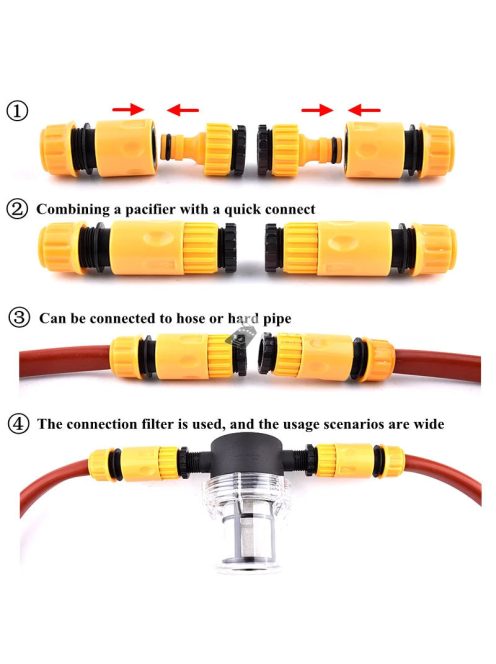 ①

② Combining a pacifier with a quick connect

③ Can be connected to hose or hard pipe

④ The connection filter is used, and the usage scenarios are wide