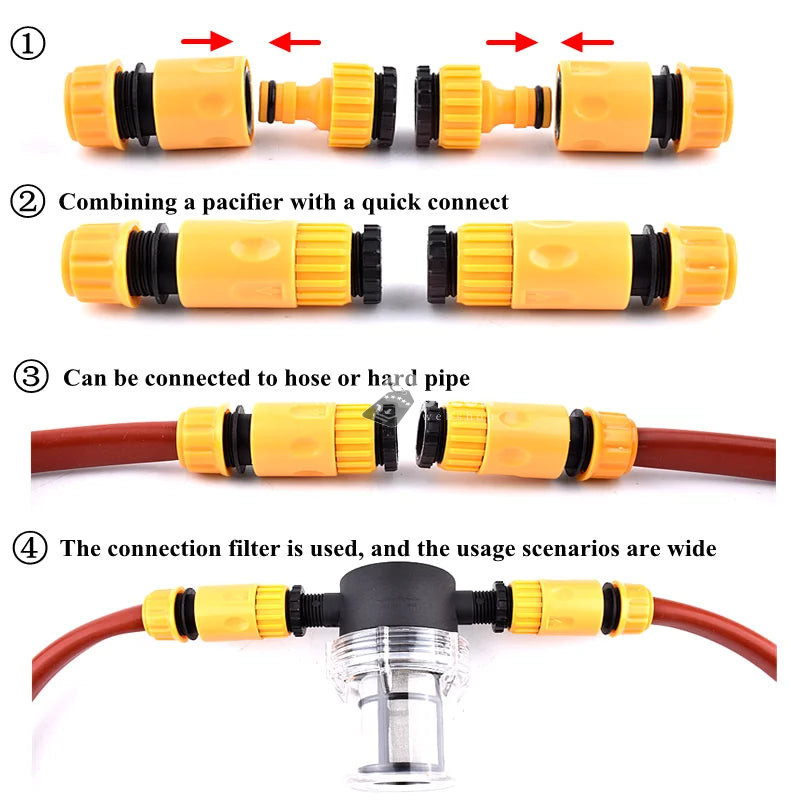 ①

② Combining a pacifier with a quick connect

③ Can be connected to hose or hard pipe

④ The connection filter is used, and the usage scenarios are wide