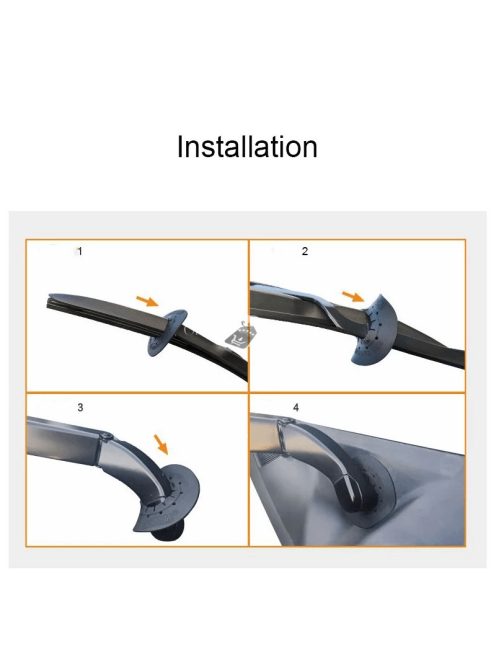 Installation

1

2

3

4