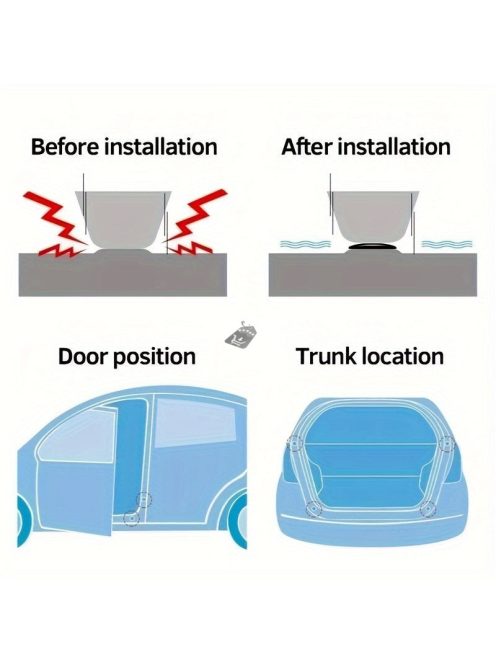 Before installation

After installation

Door position

Trunk location