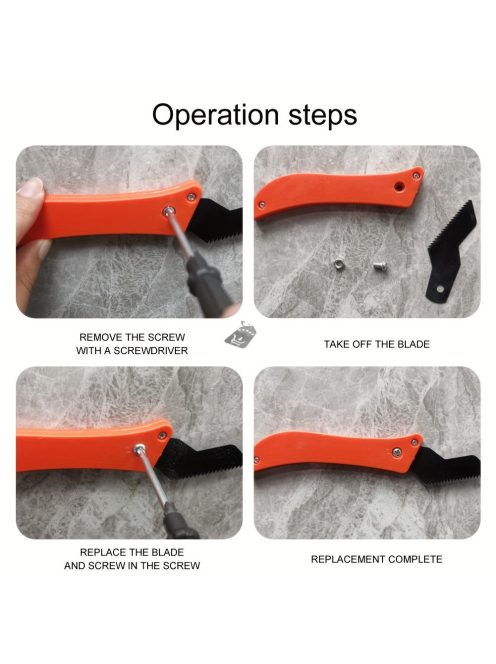 Operation steps

REMOVE THE SCREW WITH A SCREWDRIVER

TAKE OFF THE BLADE

REPLACE THE BLADE AND SCREW IN THE SCREW

REPLACEMENT COMPLETE