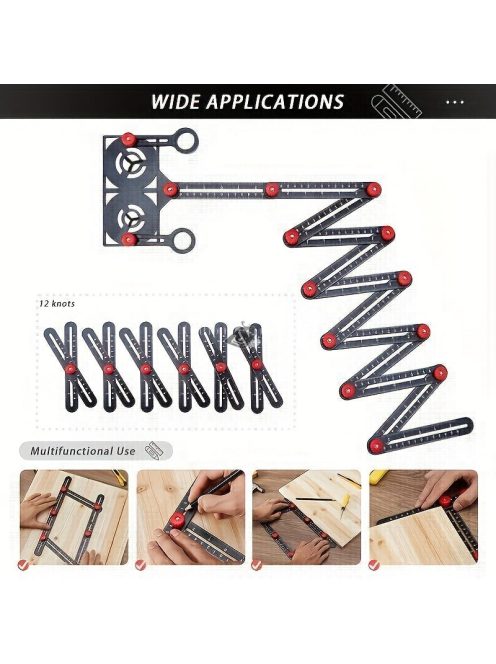 WIDE APPLICATIONS

12 knots

Multifunctional Use