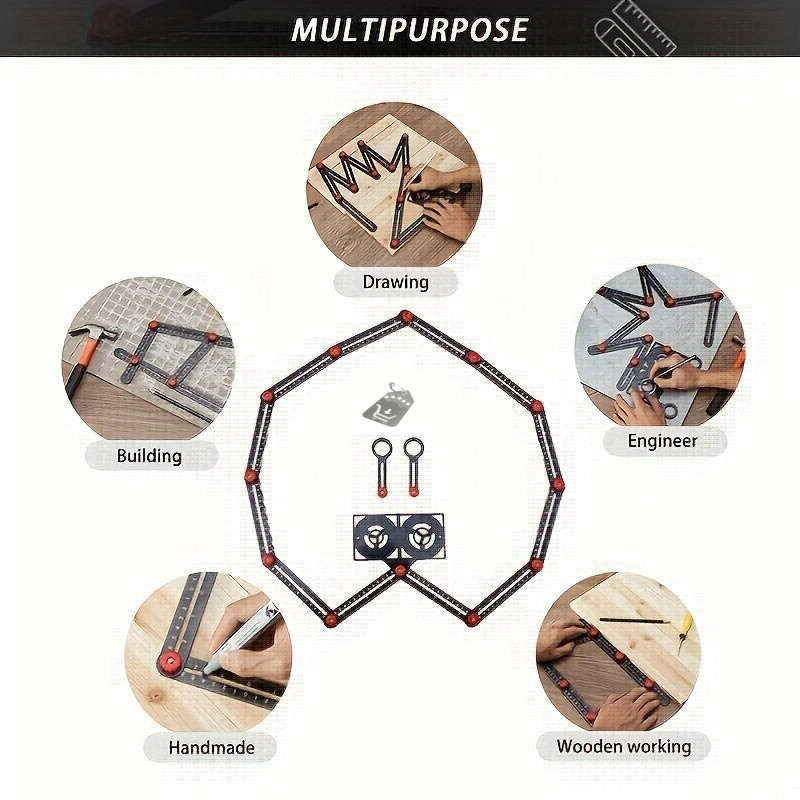 MULTIPURPOSE

Drawing

Building

Engineer

Handmade

Wooden working