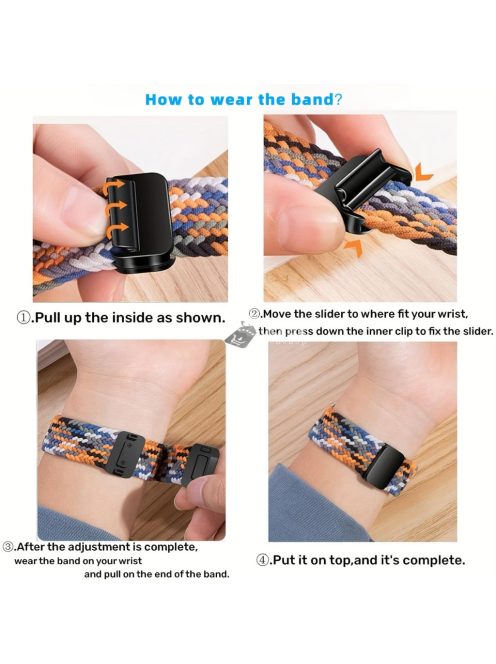 How to wear the band?

①.Pull up the inside as shown.

②.Move the slider to where fit your wrist, then press down the inner clip to fix the slider.

③.After the adjustment is complete, wear the band on your wrist and pull on the end of the band.

④.Put it on top,and it's complete.