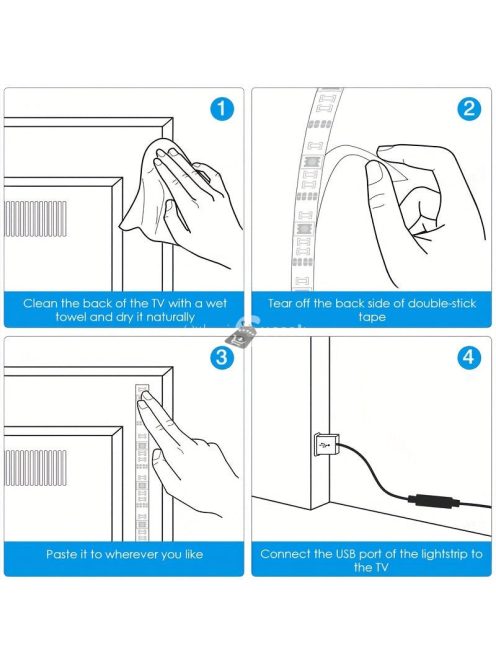 1

Clean the back of the TV with a wet towel and dry it naturally

2

Tear off the back side of double-stick tape

3

Paste it to wherever you like

4

Connect the USB port of the lightstrip to the TV