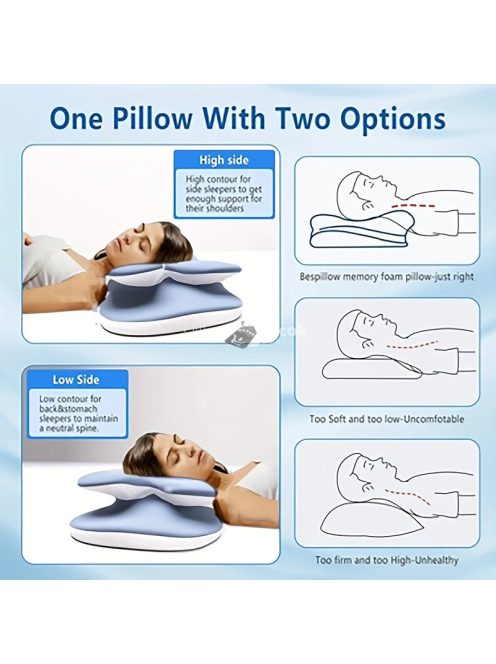 One Pillow With Two Options

High side

High contour for side sleepers to get enough support for their shoulders

Low Side

Low contour for back&stomach sleepers to maintain a neutral spine.

Bespillow memory foam pillow-just right

Too Soft and too low-Uncomfotable

Too firm and too High-Unhealthy