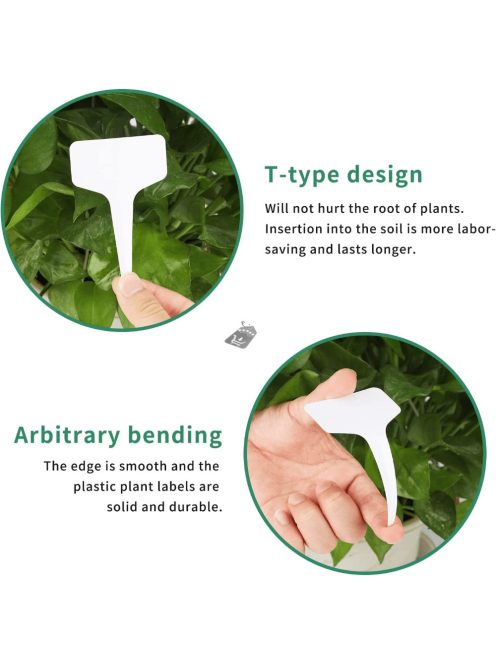 T-type design

Will not hurt the root of plants. Insertion into the soil is more labor-saving and lasts longer.

Arbitrary bending

The edge is smooth and the plastic plant labels are solid and durable.