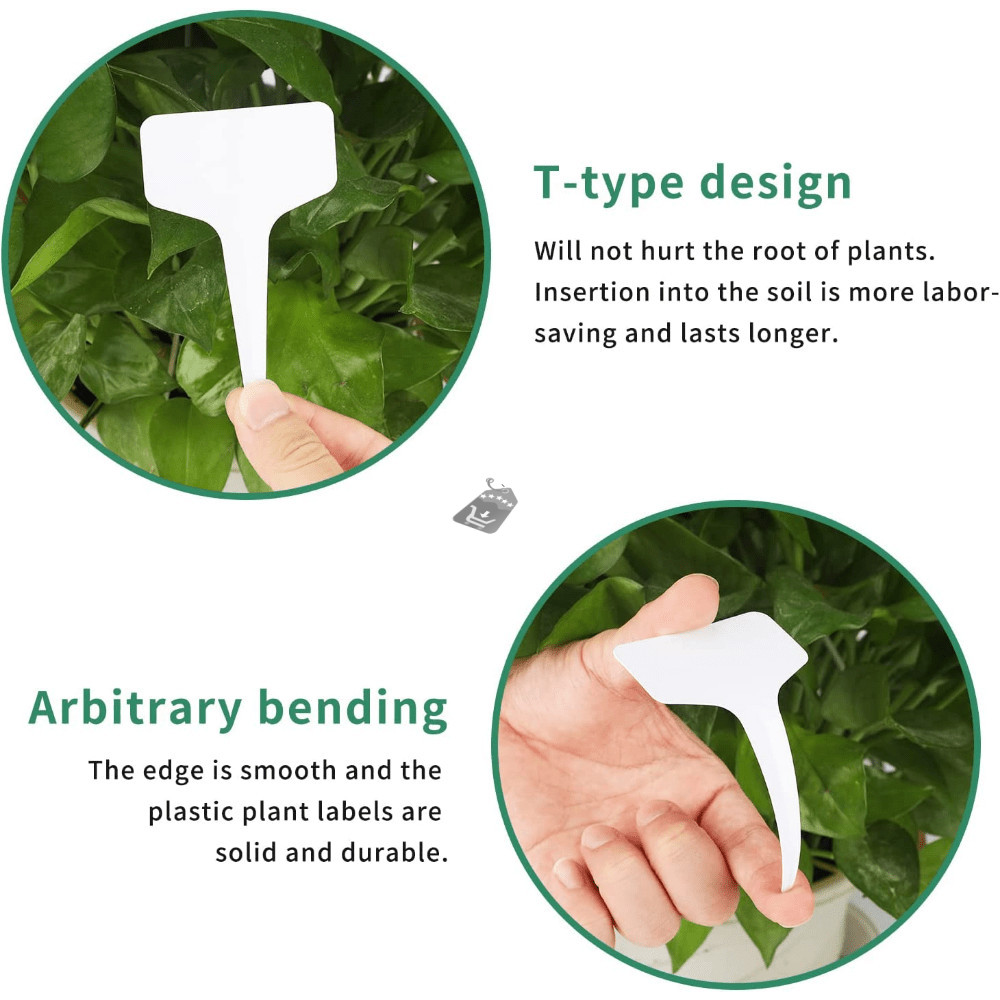 T-type design

Will not hurt the root of plants. Insertion into the soil is more labor-saving and lasts longer.

Arbitrary bending

The edge is smooth and the plastic plant labels are solid and durable.