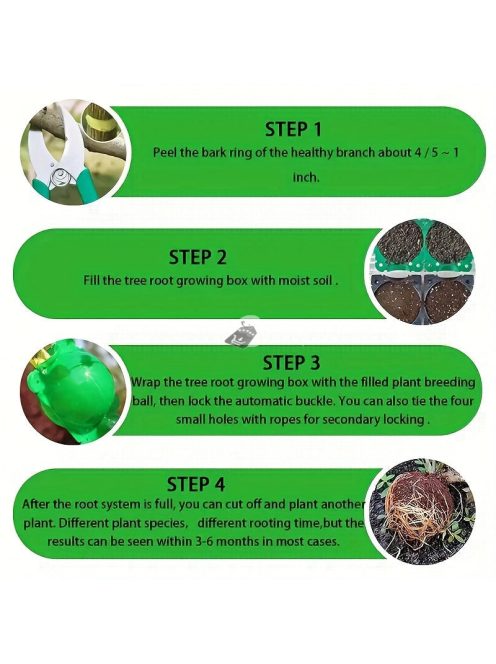 STEP 1
Peel the bark ring of the healthy branch about 4 / 5 ~ 1 inch.

STEP 2
Fill the tree root growing box with moist soil .

STEP 3
Wrap the tree root growing box with the filled plant breeding ball, then lock the automatic buckle. You can also tie the four small holes with ropes for secondary locking .

STEP 4
After the root system is full, you can cut off and plant another plant. Different plant species, different rooting time,but the results can be seen within 3-6 months in most cases.