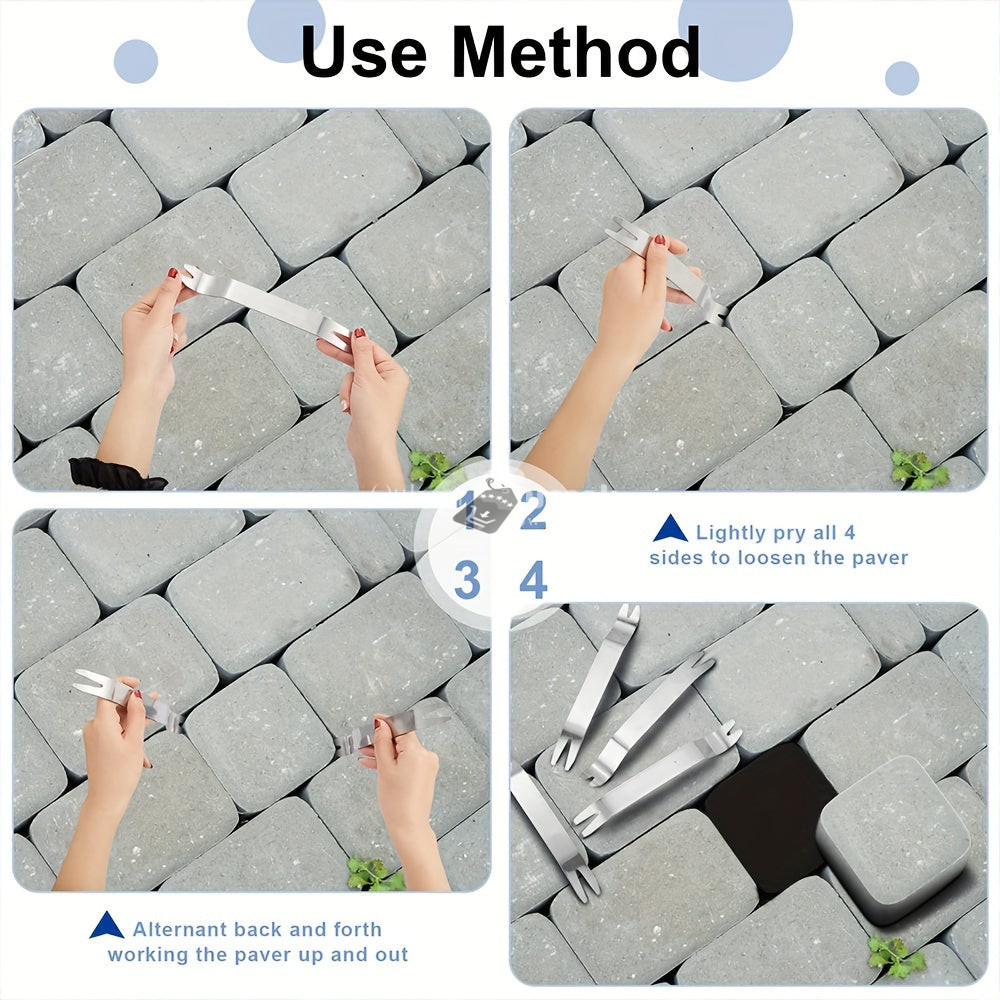 Use Method

1 2
3 4

Lightly pry all 4 sides to loosen the paver

Alternant back and forth working the paver up and out