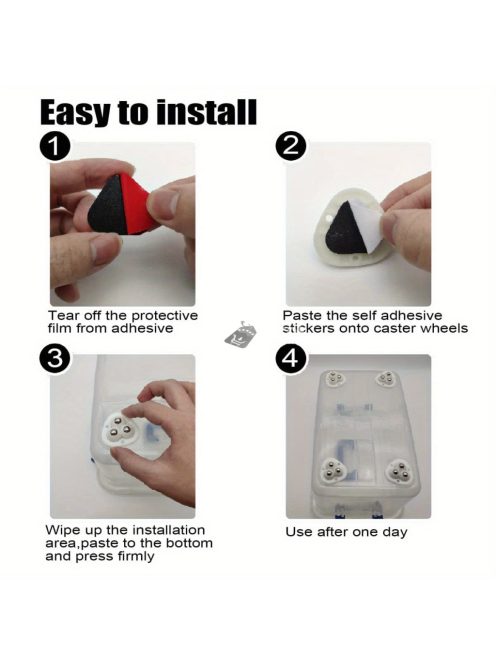 Easy to install

1

Tear off the protective film from adhesive

2

Paste the self adhesive stickers onto caster wheels

3

Wipe up the installation area,paste to the bottom and press firmly

4

Use after one day