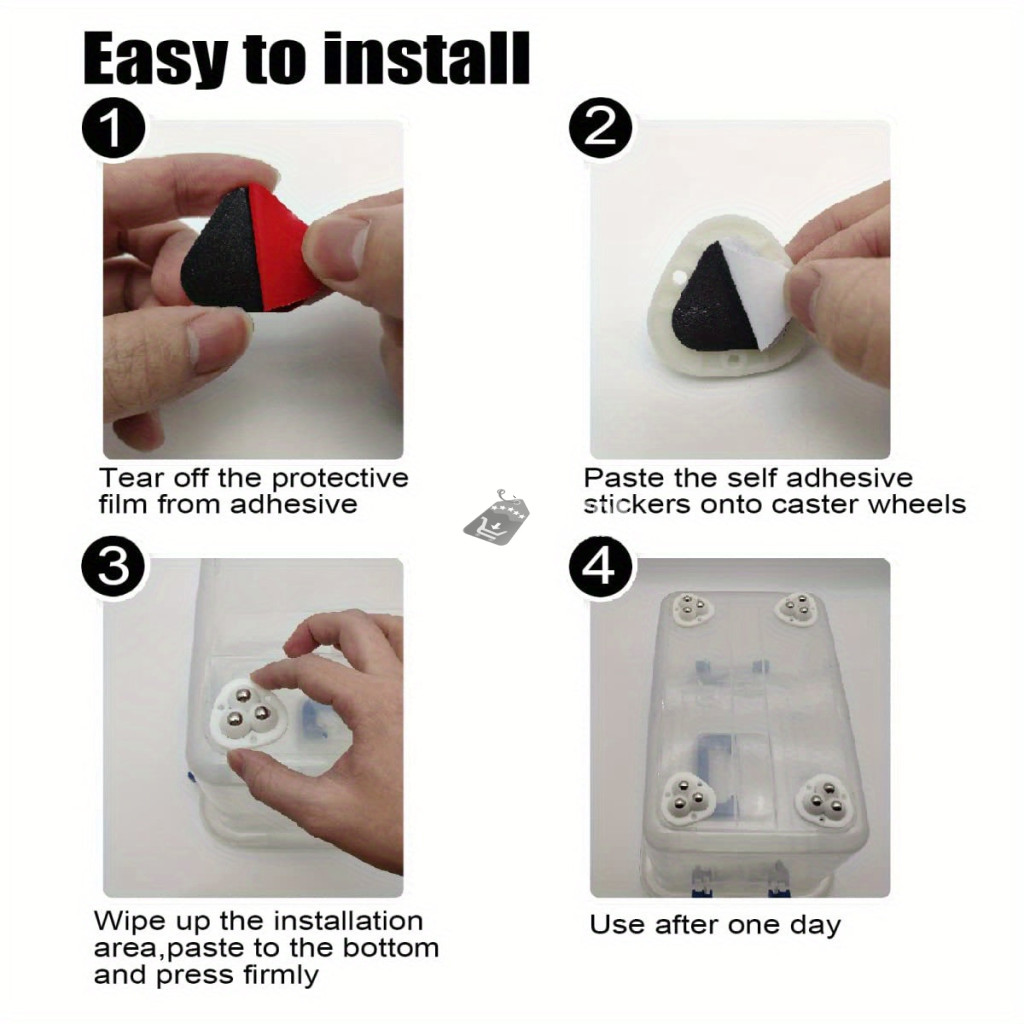 Easy to install

1

Tear off the protective film from adhesive

2

Paste the self adhesive stickers onto caster wheels

3

Wipe up the installation area,paste to the bottom and press firmly

4

Use after one day