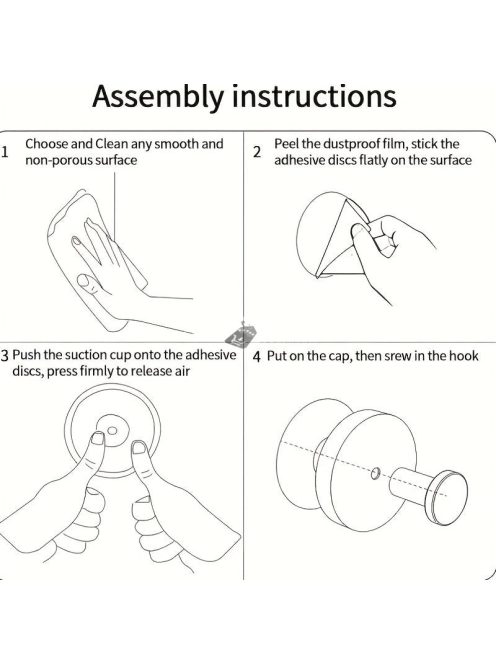 Assembly instructions

1 Choose and Clean any smooth and non-porous surface

2 Peel the dustproof film, stick the adhesive discs flatly on the surface

3 Push the suction cup onto the adhesive discs, press firmly to release air

4 Put on the cap, then srew in the hook