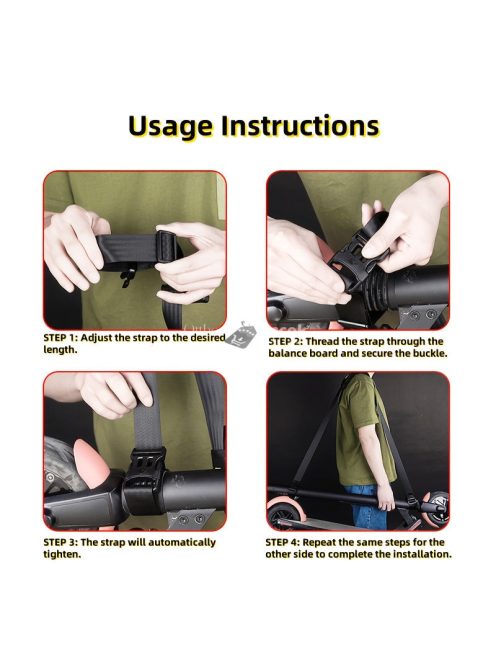 Usage Instructions

STEP 1: Adjust the strap to the desired length.

STEP 2: Thread the strap through the balance board and secure the buckle.

STEP 3: The strap will automatically tighten.

STEP 4: Repeat the same steps for the other side to complete the installation.