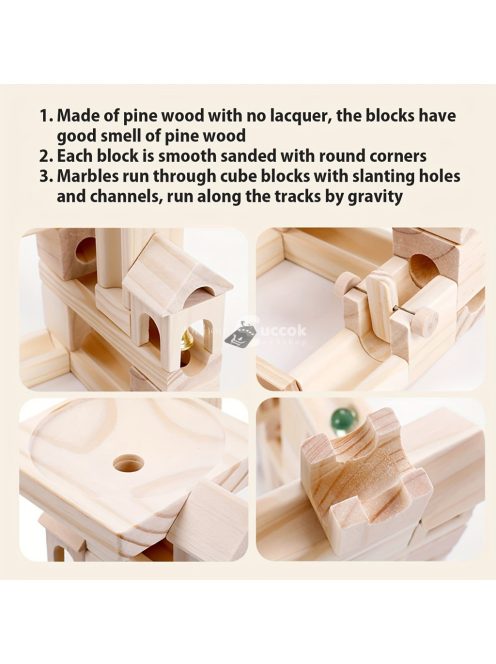 1. Made of pine wood with no lacquer, the blocks have good smell of pine wood
2. Each block is smooth sanded with round corners
3. Marbles run through cube blocks with slanting holes and channels, run along the tracks by gravity

uccok