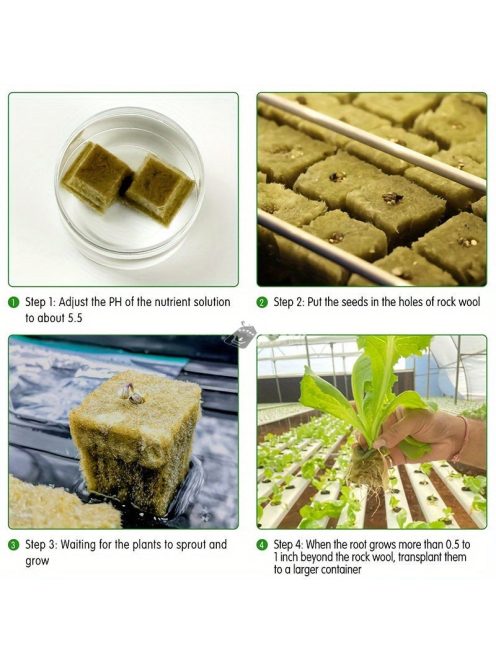 1 Step 1: Adjust the PH of the nutrient solution to about 5.5

2 Step 2: Put the seeds in the holes of rock wool

3 Step 3: Waiting for the plants to sprout and grow

4 Step 4: When the root grows more than 0.5 to 1 inch beyond the rock wool, transplant them to a larger container