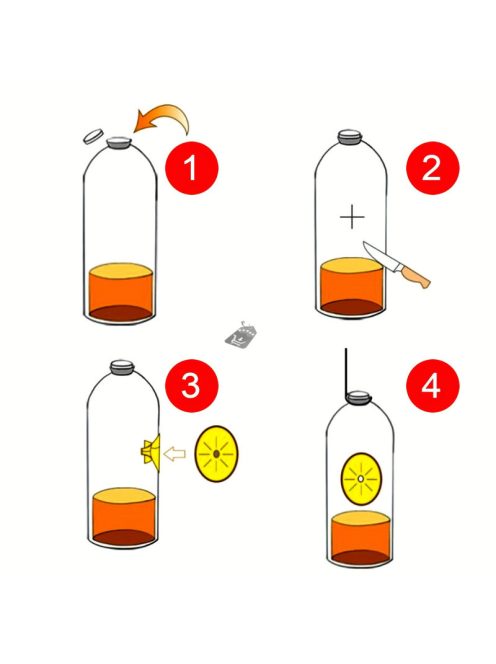 1

2

3

4