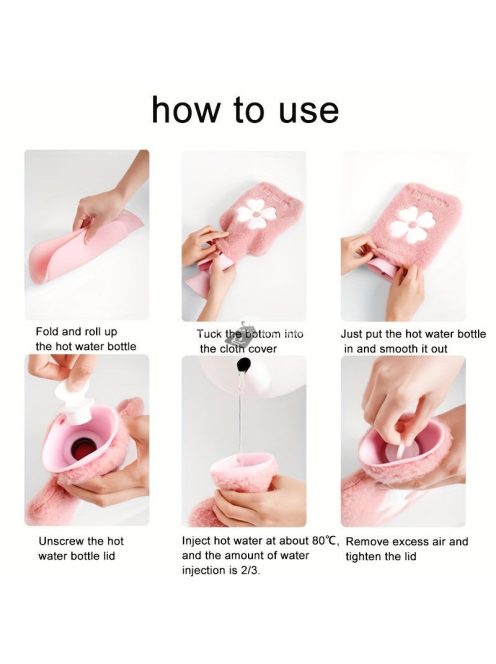 how to use

Fold and roll up the hot water bottle

Tuck the bottom into the cloth cover

Just put the hot water bottle in and smooth it out

Unscrew the hot water bottle lid

Inject hot water at about 80℃, and the amount of water injection is 2/3.

Remove excess air and tighten the lid