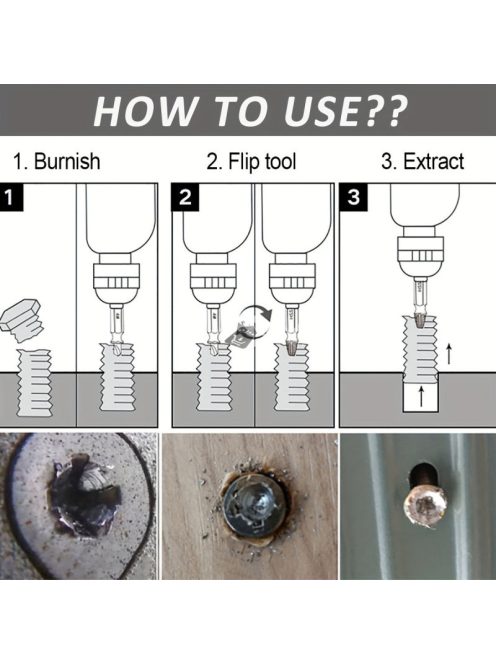 HOW TO USE??

1. Burnish

2. Flip tool

3. Extract

1

2

3