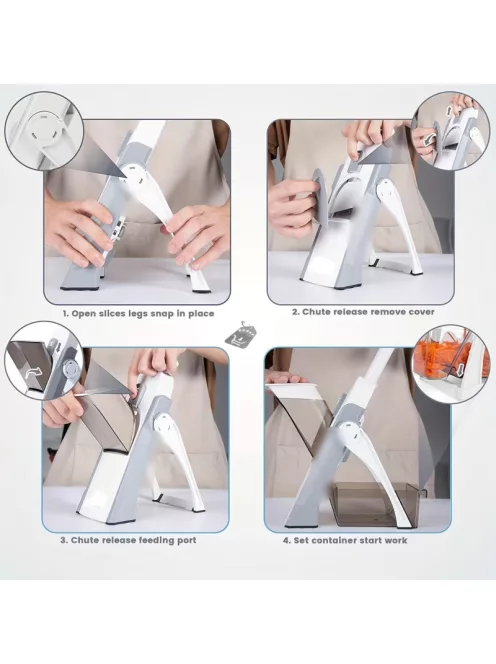 1. Open slices legs snap in place

2. Chute release remove cover

3. Chute release feeding port

4. Set container start work