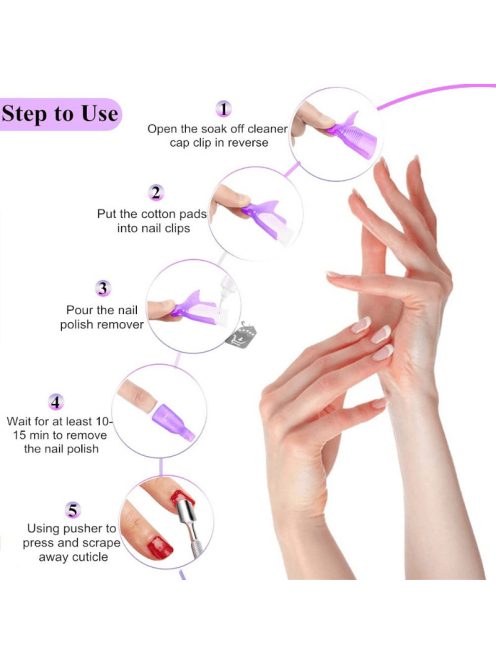 Step to Use

1
Open the soak off cleaner cap clip in reverse

2
Put the cotton pads into nail clips

3
Pour the nail polish remover

4
Wait for at least 10-15 min to remove the nail polish

5
Using pusher to press and scrape away cuticle