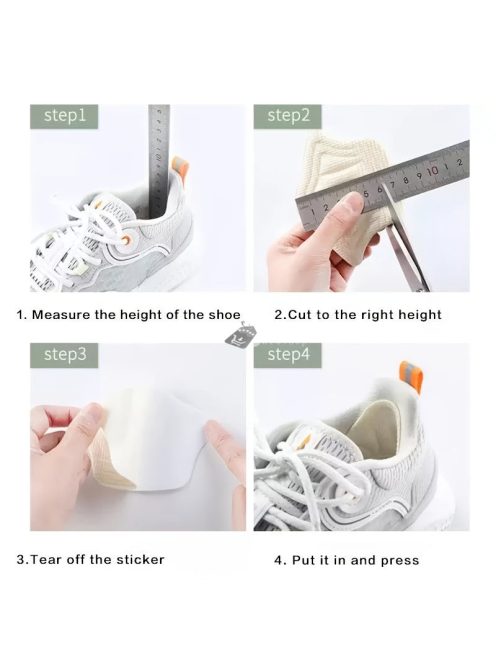 step1

step2

1. Measure the height of the shoe

2.Cut to the right height

step3

step4

3.Tear off the sticker

4. Put it in and press