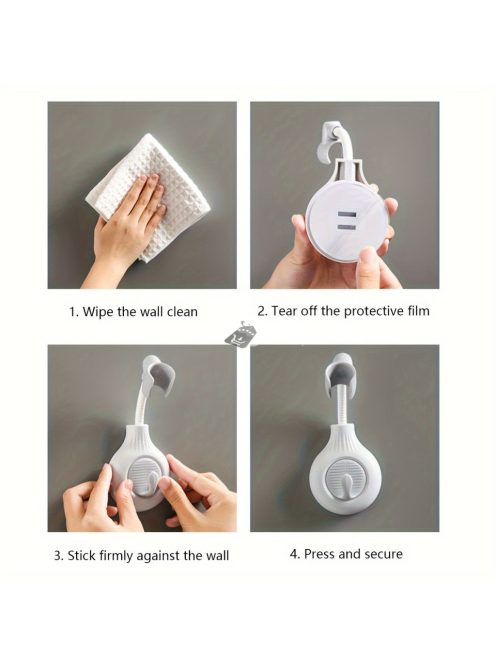 1. Wipe the wall clean

2. Tear off the protective film

3. Stick firmly against the wall

4. Press and secure