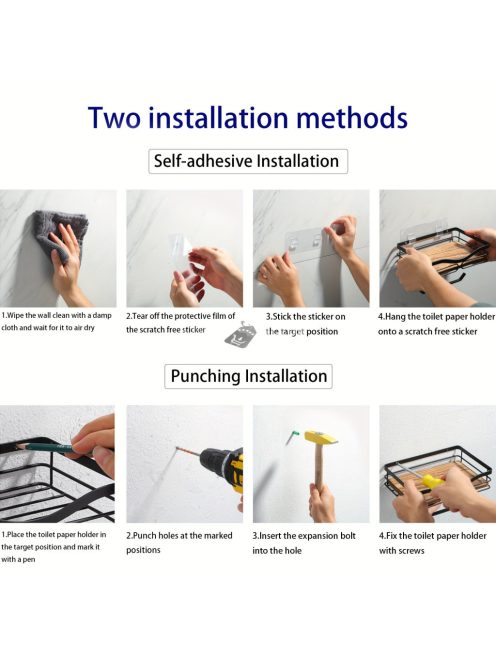 Two installation methods

Self-adhesive Installation

1.Wipe the wall clean with a damp cloth and wait for it to air dry

2.Tear off the protective film of the scratch free sticker

3.Stick the sticker on the target position

4.Hang the toilet paper holder onto a scratch free sticker

Punching Installation

1.Place the toilet paper holder in the target position and mark it with a pen

2.Punch holes at the marked positions

3.Insert the expansion bolt into the hole

4.Fix the toilet paper holder with screws