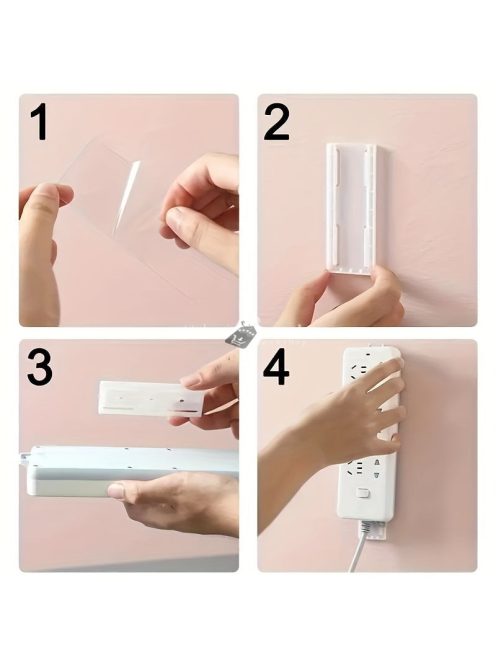 1

2

3

4