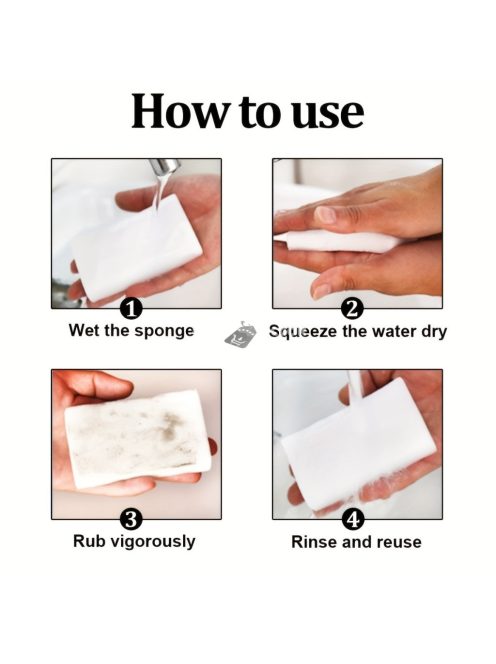 How to use

1
Wet the sponge

2
Squeeze the water dry

3
Rub vigorously

4
Rinse and reuse