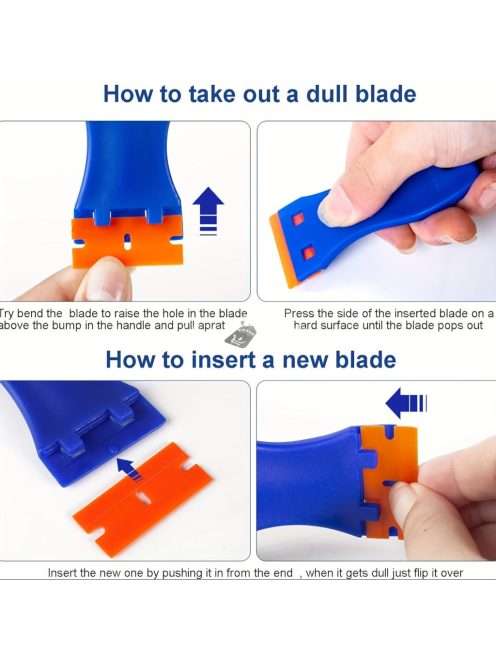 How to take out a dull blade

Try bend the blade to raise the hole in the blade above the bump in the handle and pull aprat

Press the side of the inserted blade on a hard surface until the blade pops out

How to insert a new blade

Insert the new one by pushing it in from the end , when it gets dull just flip it over