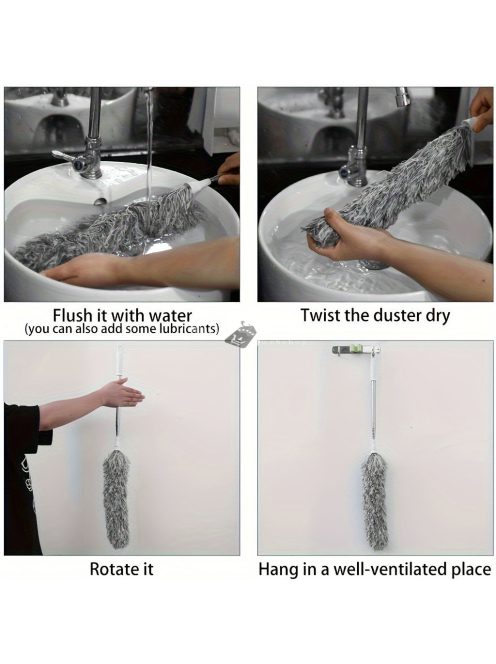 Flush it with water
(you can also add some lubricants)

Twist the duster dry

Rotate it

Hang in a well-ventilated place