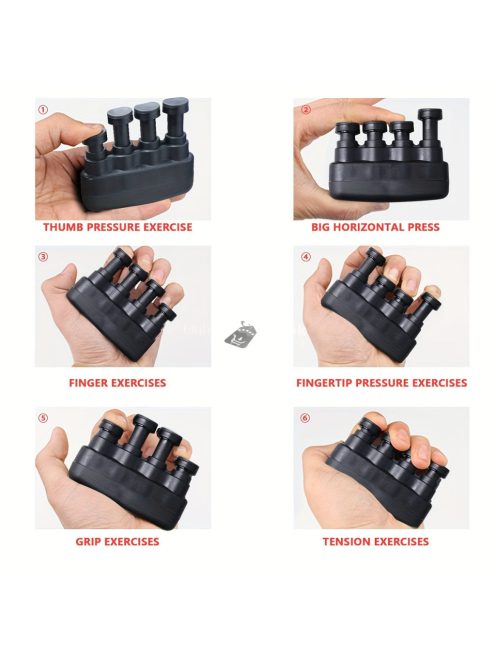 ①

THUMB PRESSURE EXERCISE

②

BIG HORIZONTAL PRESS

③

FINGER EXERCISES

④

FINGERTIP PRESSURE EXERCISES

⑤

GRIP EXERCISES

⑥

TENSION EXERCISES