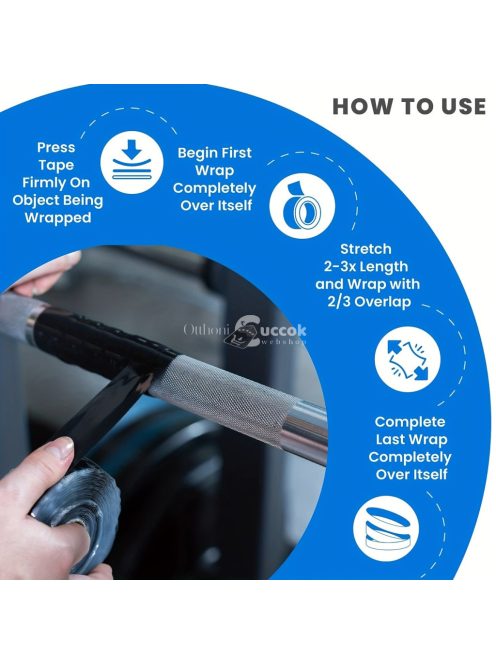 HOW TO USE

Press Tape Firmly On Object Being Wrapped

Begin First Wrap Completely Over Itself

Stretch 2-3x Length and Wrap with 2/3 Overlap

Complete Last Wrap Completely Over Itself

Otthoni Succok webshop