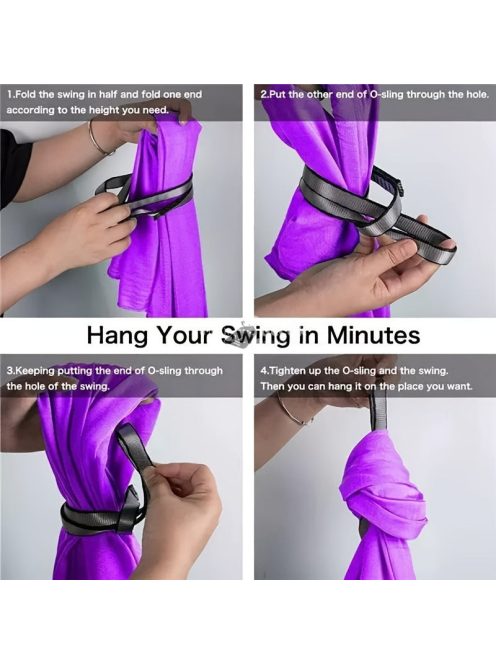 1.Fold the swing in half and fold one end according to the height you need.

2.Put the other end of O-sling through the hole.

Hang Your Swing in Minutes

3.Keeping putting the end of O-sling through the hole of the swing.

4.Tighten up the O-sling and the swing. Then you can hang it on the place you want.