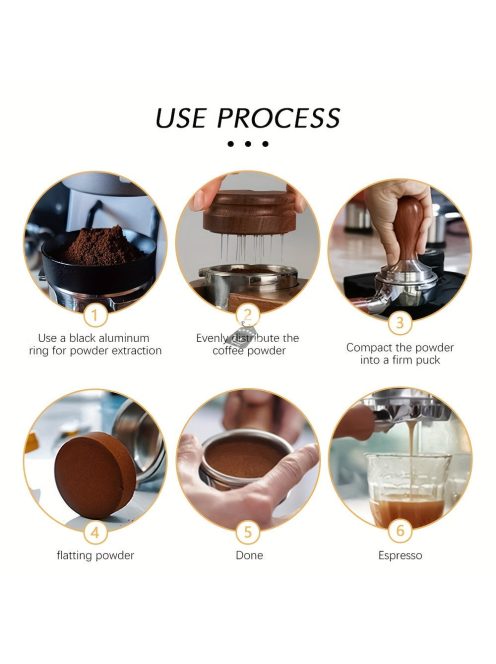 USE PROCESS

1
Use a black aluminum ring for powder extraction

2
Evenly distribute the coffee powder

3
Compact the powder into a firm puck

4
flatting powder

5
Done

6
Espresso