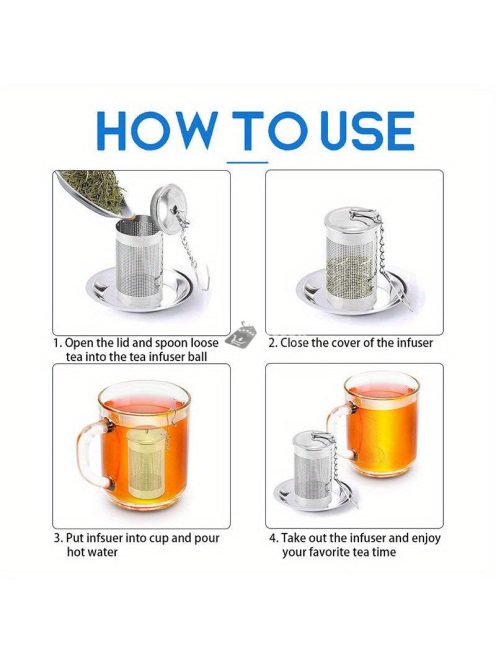 HOW TO USE

1. Open the lid and spoon loose tea into the tea infuser ball

2. Close the cover of the infuser

3. Put infsuer into cup and pour hot water

4. Take out the infuser and enjoy your favorite tea time